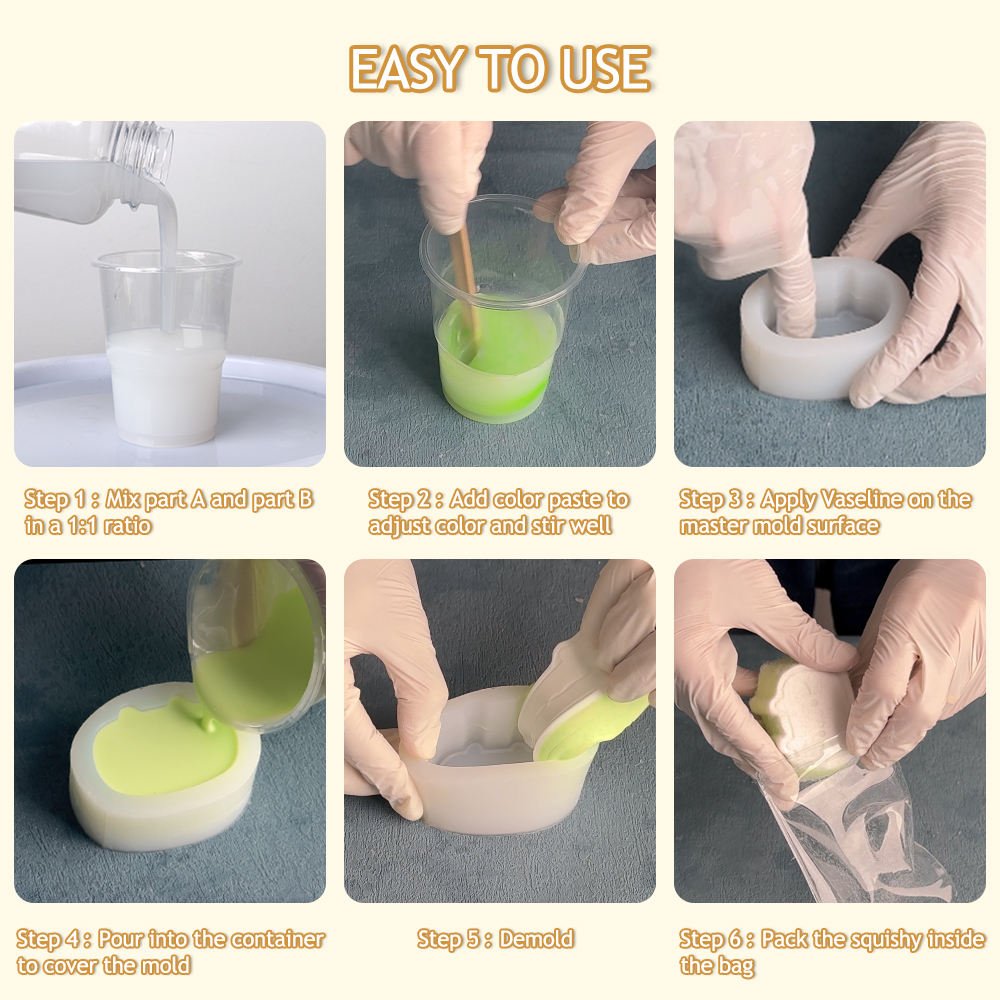 EASY TO USE

Step 1 : Mix part A and part B in a 1:1 ratio

Step 2 : Add color paste to adjust color and stir well

Step 3 : Apply Vaseline on the master mold surface

Step 4 : Pour into the container to cover the mold

Step 5 : Demold

Step 6 : Pack the squishy inside the bag