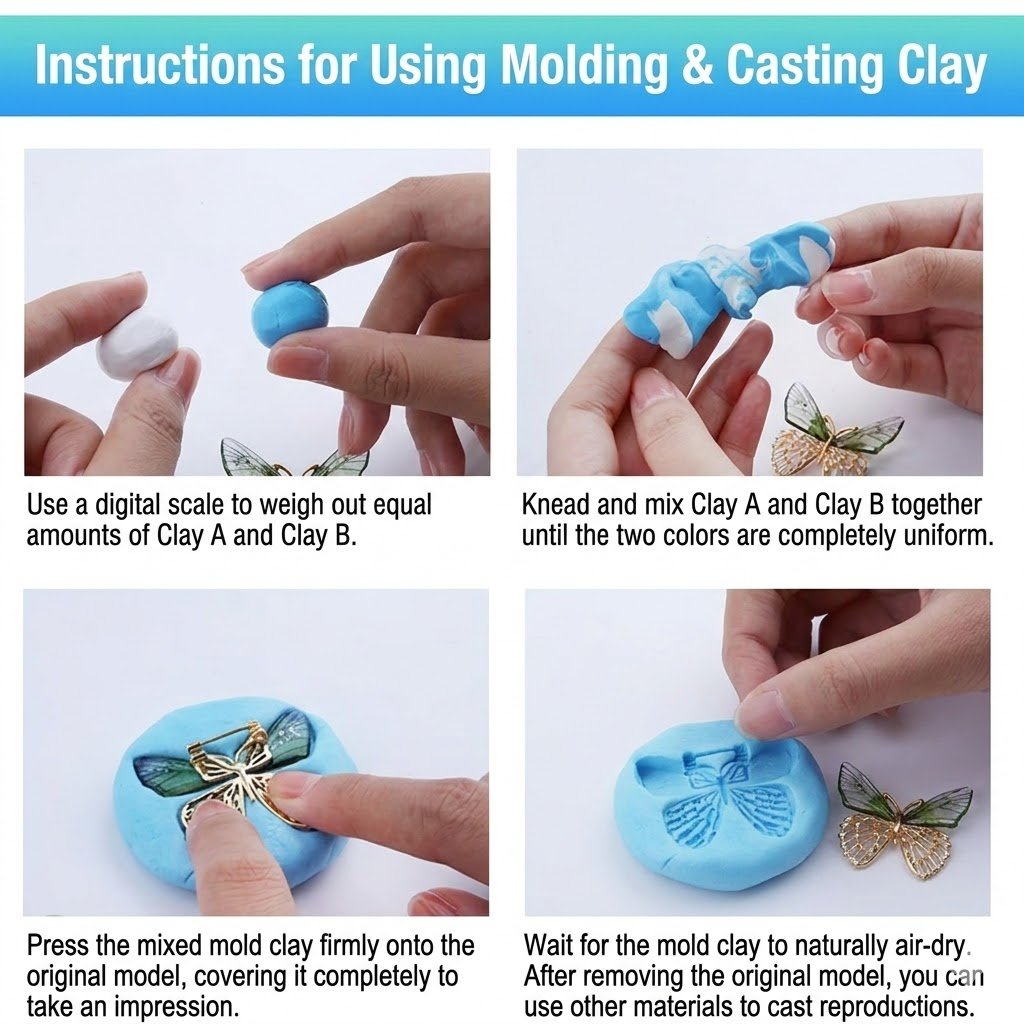 Instructions for Using Molding & Casting Clay

Use a digital scale to weigh out equal amounts of Clay A and Clay B.

Knead and mix Clay A and Clay B together until the two colors are completely uniform.

Press the mixed mold clay firmly onto the original model, covering it completely to take an impression.

Wait for the mold clay to naturally air-dry. After removing the original model, you can use other materials to cast reproductions.